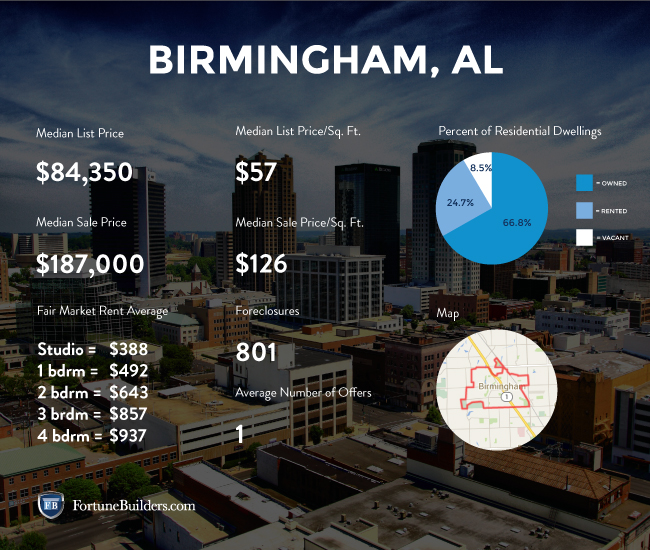 BIRMINGHAM, AL

Median List Price

$84,350

Median Sale Price

$187,000

Fair Market Rent Average

Studio = $388
1 bdrm = $492
2 bdrm = $643
3 brdm = $857
4 bdrm = $937

Median List Price/Sq. Ft.

$57

Median Sale Price/Sq. Ft.

$126

Foreclosures

801

Average Number of Offers

1

Percent of Residential Dwellings

8.5%
24.7%
66.8%

= OWNED
= RENTED
= VACANT

Map

Birmingham
1

FB FortuneBuilders.com