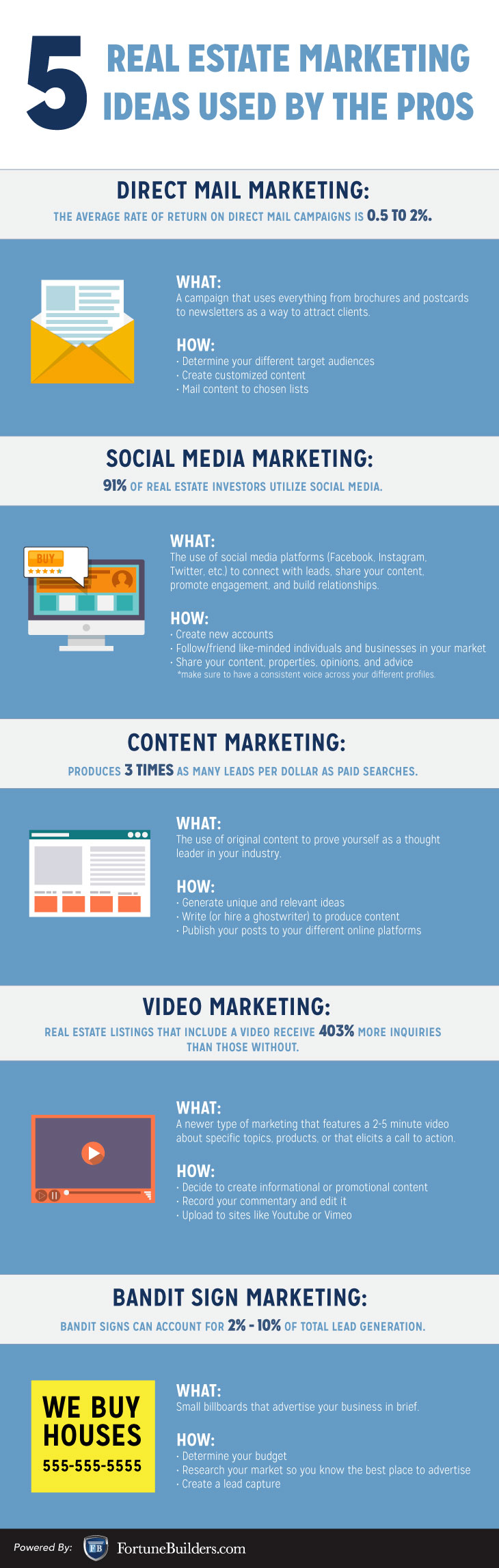 5 REAL ESTATE MARKETING IDEAS USED BY THE PROS

DIRECT MAIL MARKETING:
THE AVERAGE RATE OF RETURN ON DIRECT MAIL CAMPAIGNS IS 0.5 TO 2%.

WHAT:
A campaign that uses everything from brochures and postcards to newsletters as a way to attract clients.

HOW:
· Determine your different target audiences
· Create customized content
· Mail content to chosen lists

SOCIAL MEDIA MARKETING:
91% OF REAL ESTATE INVESTORS UTILIZE SOCIAL MEDIA.

BUY

WHAT:
The use of social media platforms (Facebook, Instagram, Twitter, etc.) to connect with leads, share your content, promote engagement, and build relationships.

HOW:
· Create new accounts
· Follow/friend like-minded individuals and businesses in your market
· Share your content, properties, opinions, and advice
*make sure to have a consistent voice across your different profiles.

CONTENT MARKETING:
PRODUCES 3 TIMES AS MANY LEADS PER DOLLAR AS PAID SEARCHES.

WHAT:
The use of original content to prove yourself as a thought leader in your industry.

HOW:
· Generate unique and relevant ideas
· Write (or hire a ghostwriter) to produce content
· Publish your posts to your different online platforms

VIDEO MARKETING:
REAL ESTATE LISTINGS THAT INCLUDE A VIDEO RECEIVE 403% MORE INQUIRIES THAN THOSE WITHOUT.

WHAT:
A newer type of marketing that features a 2-5 minute video about specific topics, products, or that elicits a call to action.

HOW:
· Decide to create informational or promotional content
· Record your commentary and edit it
· Upload to sites like Youtube or Vimeo

BANDIT SIGN MARKETING:
BANDIT SIGNS CAN ACCOUNT FOR 2% - 10% OF TOTAL LEAD GENERATION.

WE BUY HOUSES
555-555-5555

WHAT:
Small billboards that advertise your business in brief.

HOW:
· Determine your budget
· Research your market so you know the best place to advertise
· Create a lead capture

Powered By: FB FortuneBuilders.com