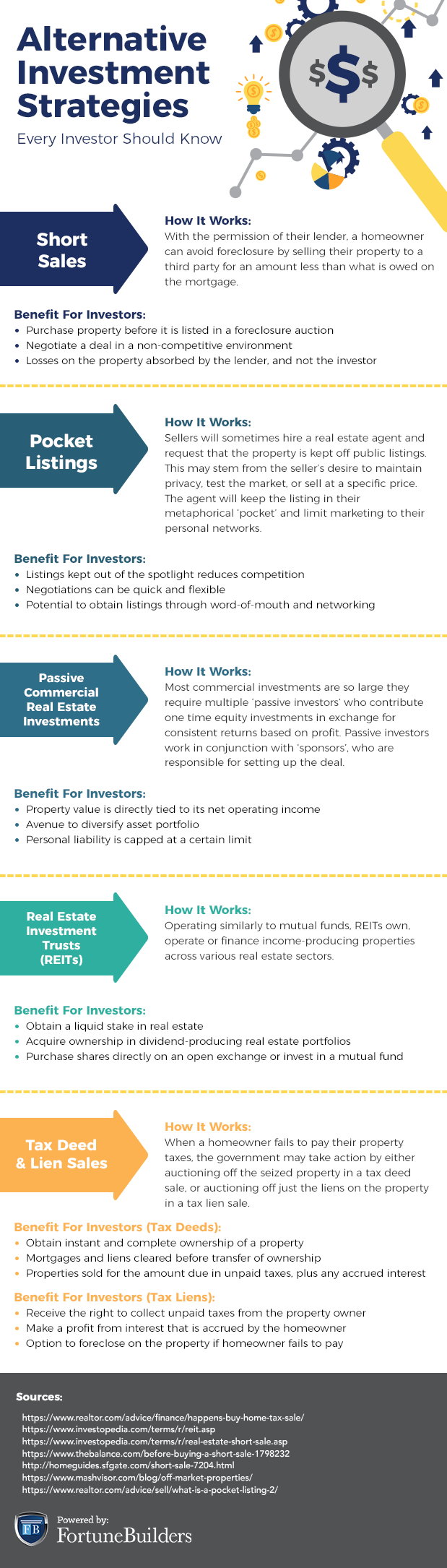 Alternative Investment Strategies

Every Investor Should Know

$$$

Short Sales

How It Works:
With the permission of their lender, a homeowner can avoid foreclosure by selling their property to a third party for an amount less than what is owed on the mortgage.

Benefit For Investors:
• Purchase property before it is listed in a foreclosure auction
• Negotiate a deal in a non-competitive environment
• Losses on the property absorbed by the lender, and not the investor

Pocket Listings

How It Works:
Sellers will sometimes hire a real estate agent and request that the property is kept off public listings. This may stem from the seller's desire to maintain privacy, test the market, or sell at a specific price. The agent will keep the listing in their metaphorical 'pocket' and limit marketing to their personal networks.

Benefit For Investors:
• Listings kept out of the spotlight reduces competition
• Negotiations can be quick and flexible
• Potential to obtain listings through word-of-mouth and networking

Passive Commercial Real Estate Investments

How It Works:
Most commercial investments are so large they require multiple 'passive investors' who contribute one time equity investments in exchange for consistent returns based on profit. Passive investors work in conjunction with 'sponsors', who are responsible for setting up the deal.

Benefit For Investors:
• Property value is directly tied to its net operating income
• Avenue to diversify asset portfolio
• Personal liability is capped at a certain limit

Real Estate Investment Trusts (REITs)

How It Works:
Operating similarly to mutual funds, REITs own, operate or finance income-producing properties across various real estate sectors.

Benefit For Investors:
• Obtain a liquid stake in real estate
• Acquire ownership in dividend-producing real estate portfolios
• Purchase shares directly on an open exchange or invest in a mutual fund

Tax Deed & Lien Sales

How It Works:
When a homeowner fails to pay their property taxes, the government may take action by either auctioning off the seized property in a tax deed sale, or auctioning off just the liens on the property in a tax lien sale.

Benefit For Investors (Tax Deeds):
• Obtain instant and complete ownership of a property
• Mortgages and liens cleared before transfer of ownership
• Properties sold for the amount due in unpaid taxes, plus any accrued interest

Benefit For Investors (Tax Liens):
• Receive the right to collect unpaid taxes from the property owner
• Make a profit from interest that is accrued by the homeowner
• Option to foreclose on the property if homeowner fails to pay

Sources:
https://www.realtor.com/advice/finance/happens-buy-home-tax-sale/
https://www.investopedia.com/terms/r/reit.asp
https://www.investopedia.com/terms/r/real-estate-short-sale.asp
https://www.thebalance.com/before-buying-a-short-sale-1798232
http://homeguides.sfgate.com/short-sale-7204.html
https://www.mashvisor.com/blog/off-market-properties/
https://www.realtor.com/advice/sell/what-is-a-pocket-listing-2/

FB
Powered by:
FortuneBuilders